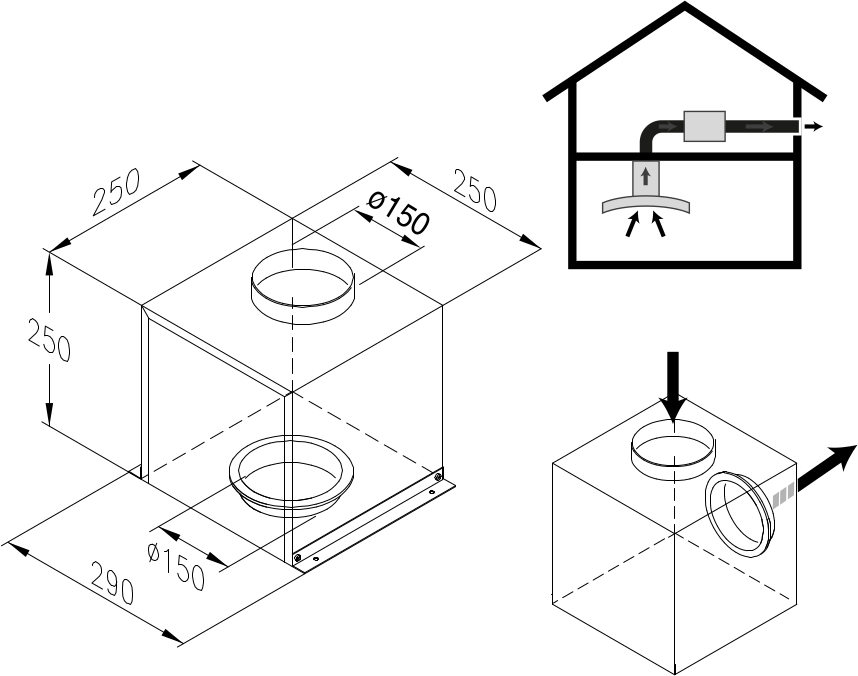 250

250

ø150

250

ø150

290