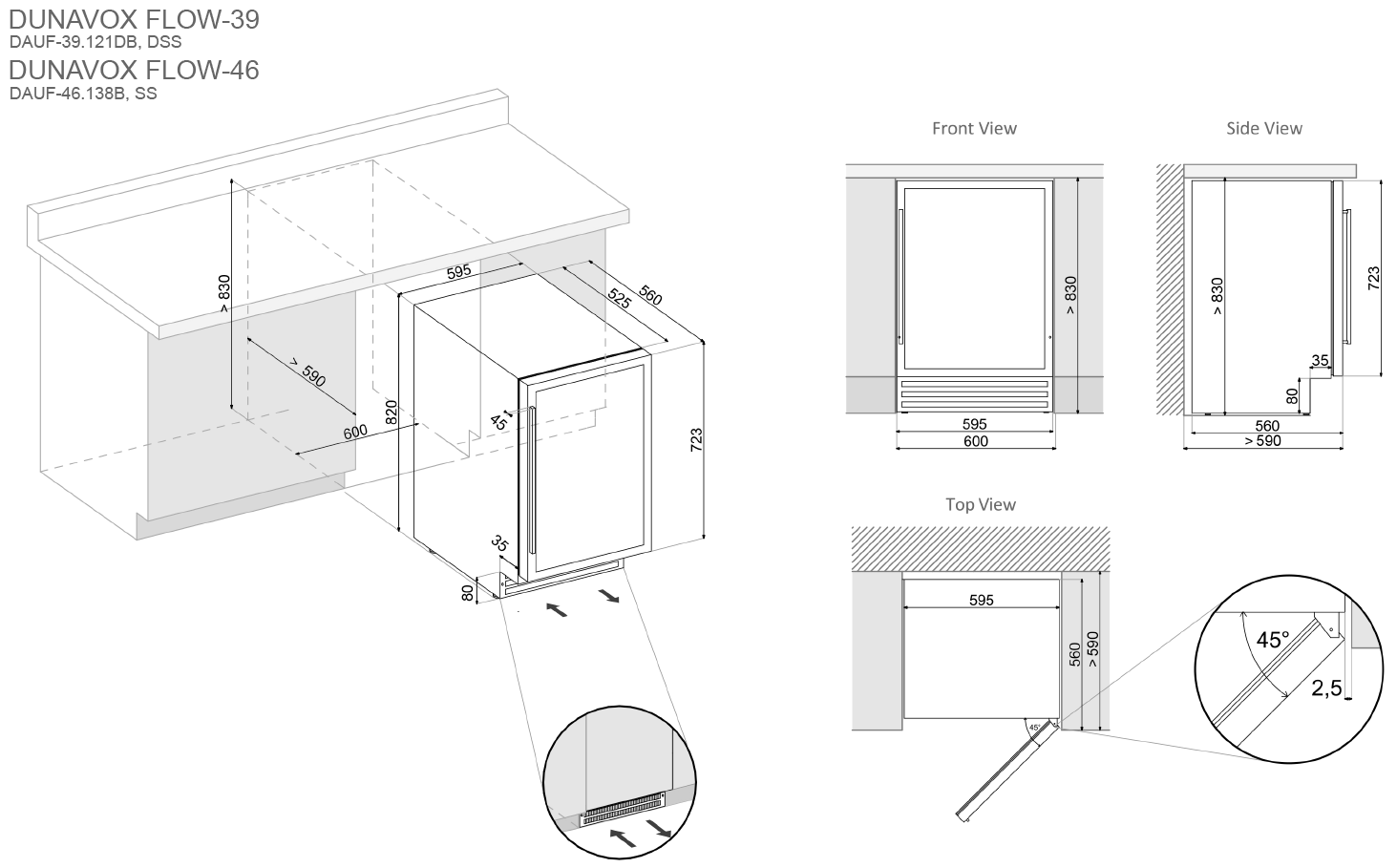 DUNAVOX FLOW-39
DAUF-39.121DB, DSS
DUNAVOX FLOW-46
DAUF-46.138B, SS

> 830
> 590
600
595
525
560
820
45
723
35
80

Front View
> 830
595
600

Side View
> 830
723
35
80
560
> 590

Top View
595
560
> 590
45°
45°
2,5