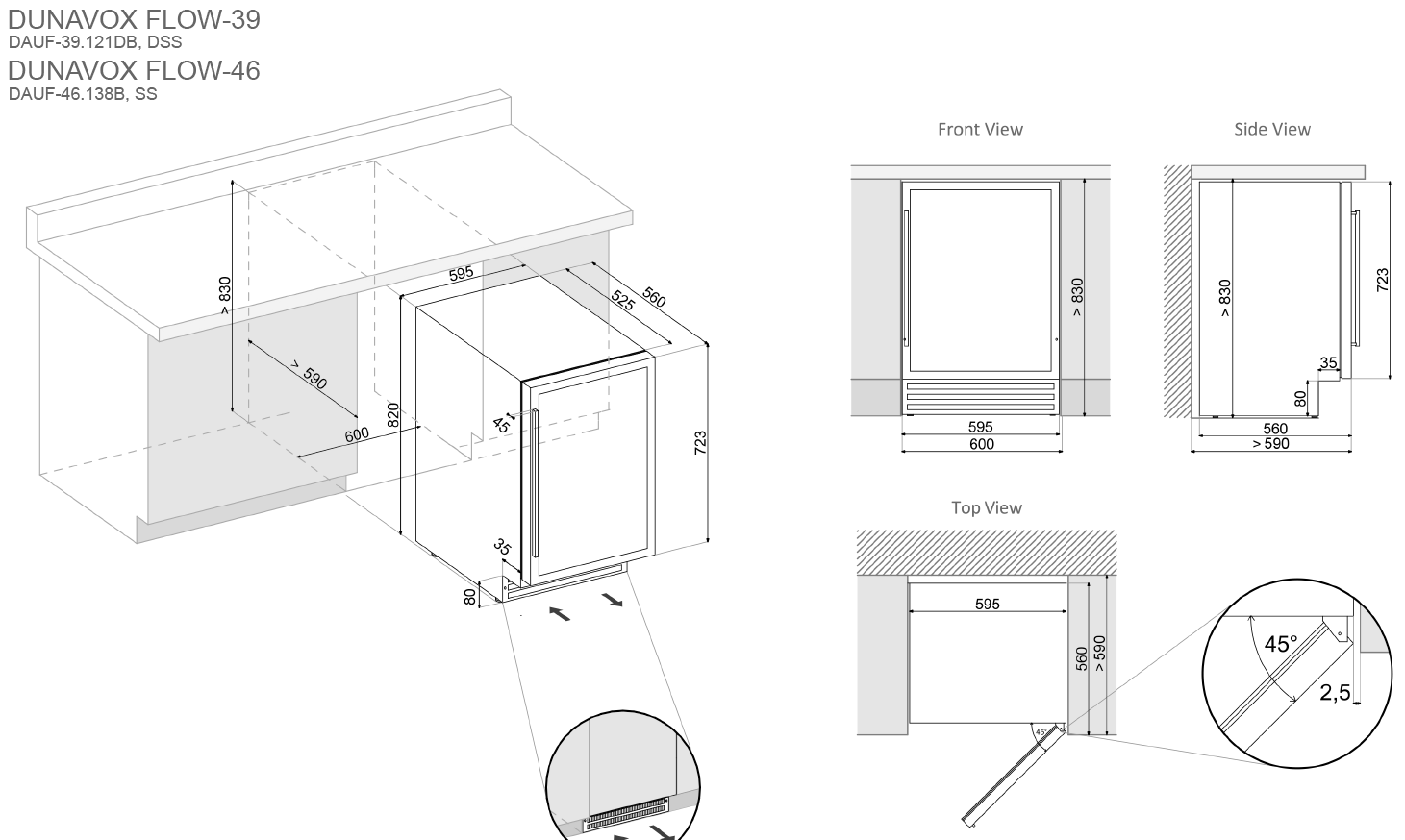 DUNAVOX FLOW-39
DAUF-39.121DB, DSS
DUNAVOX FLOW-46
DAUF-46.138B, SS

> 830
> 590
600
595
525
560
820
45
723
35
80

Front View
> 830
595
600

Side View
> 830
723
35
80
560
> 590

Top View
595
560
> 590
45°
45°
2,5