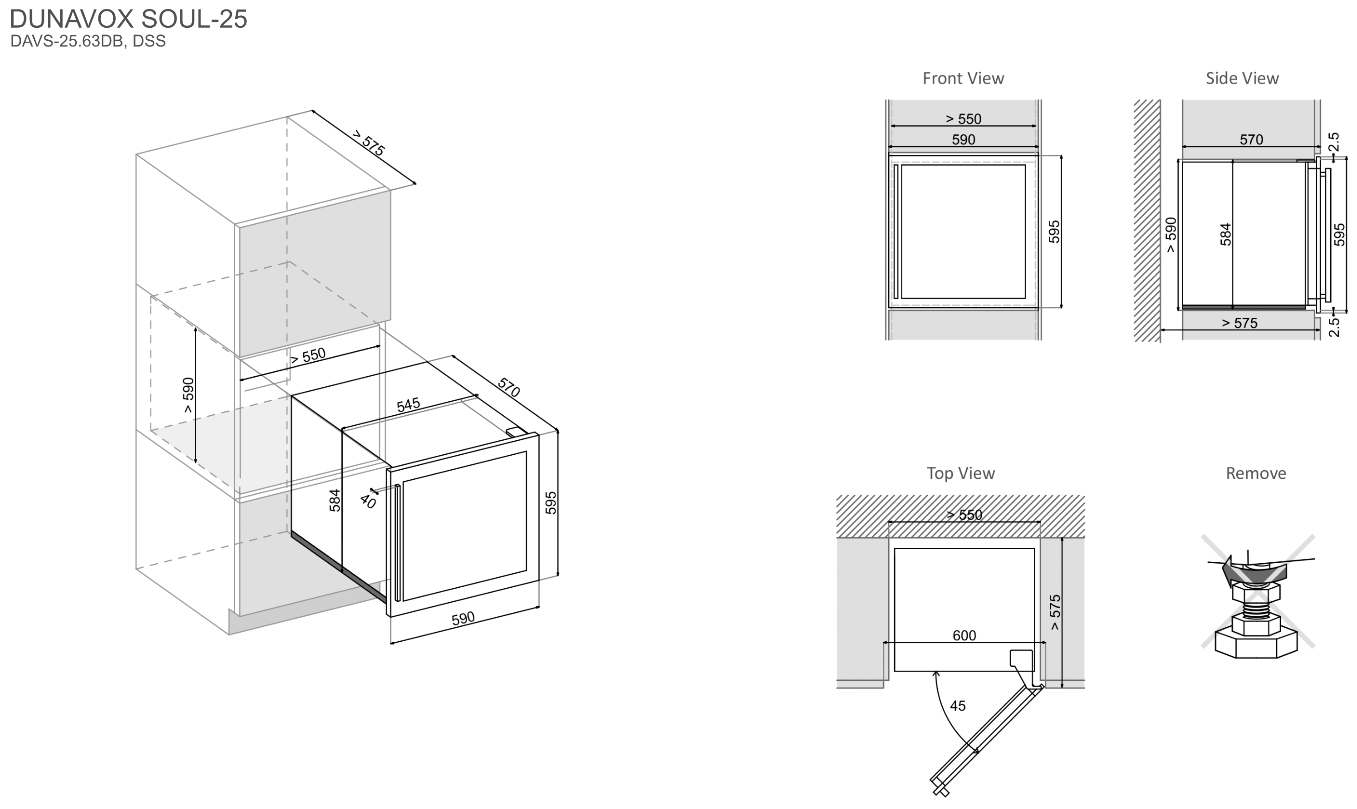 DUNAVOX SOUL-25
DAVS-25.63DB, DSS

> 575
> 550
> 590
570
545
584
40
595
590

Front View
> 550
590
595

Side View
570
2.5
> 590
584
595
> 575
2.5

Top View
> 550
> 575
600
45

Remove