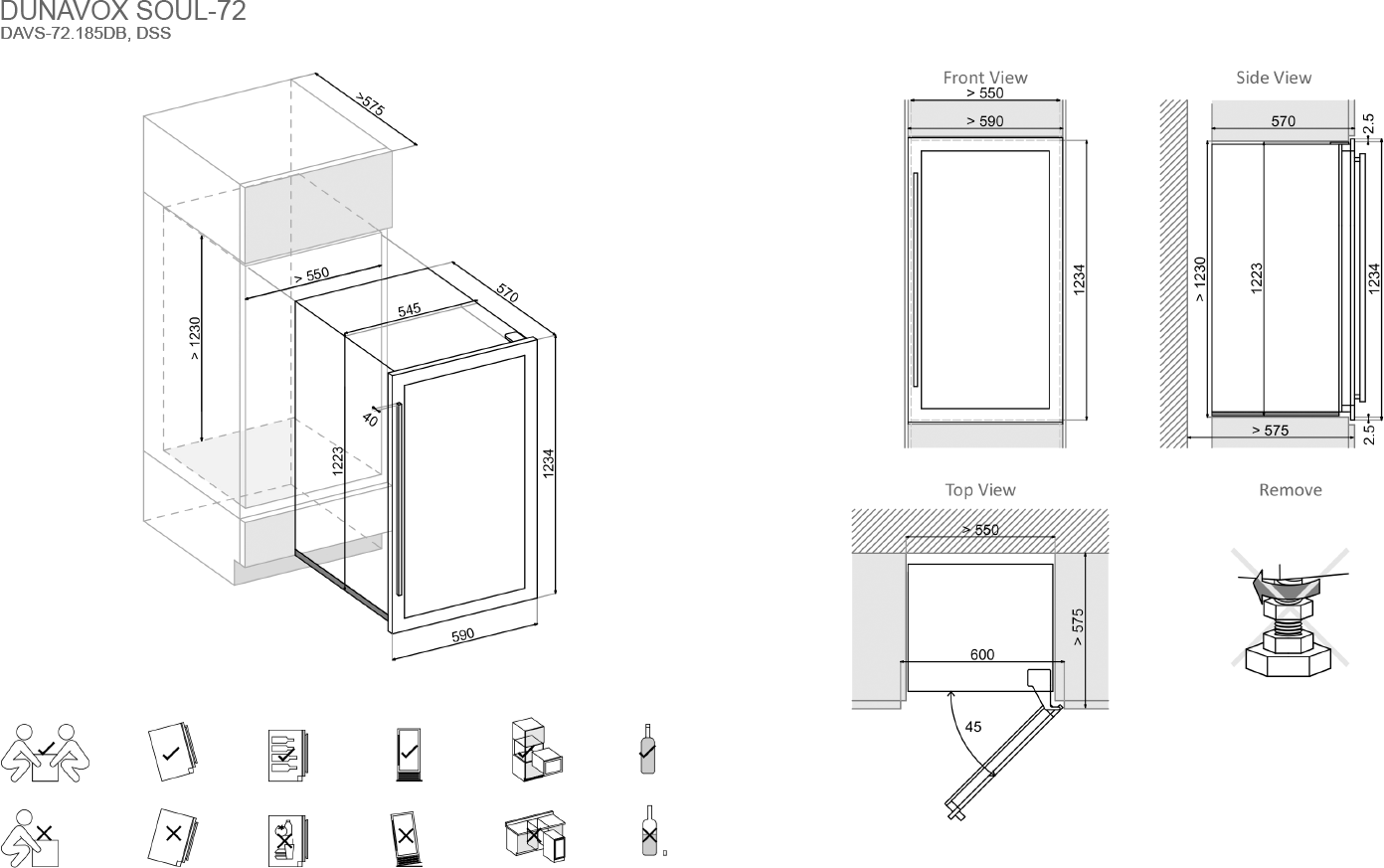 DUNAVOX SOUL-72
DAVS-72.185DB, DSS

>575
> 550
570
545
> 1230
40
1223
1234
590

Front View
> 550
> 590
1234

Side View
570
2.5
> 1230
1223
1234
> 575
2.5

Top View
> 550
> 575
600
45

Remove