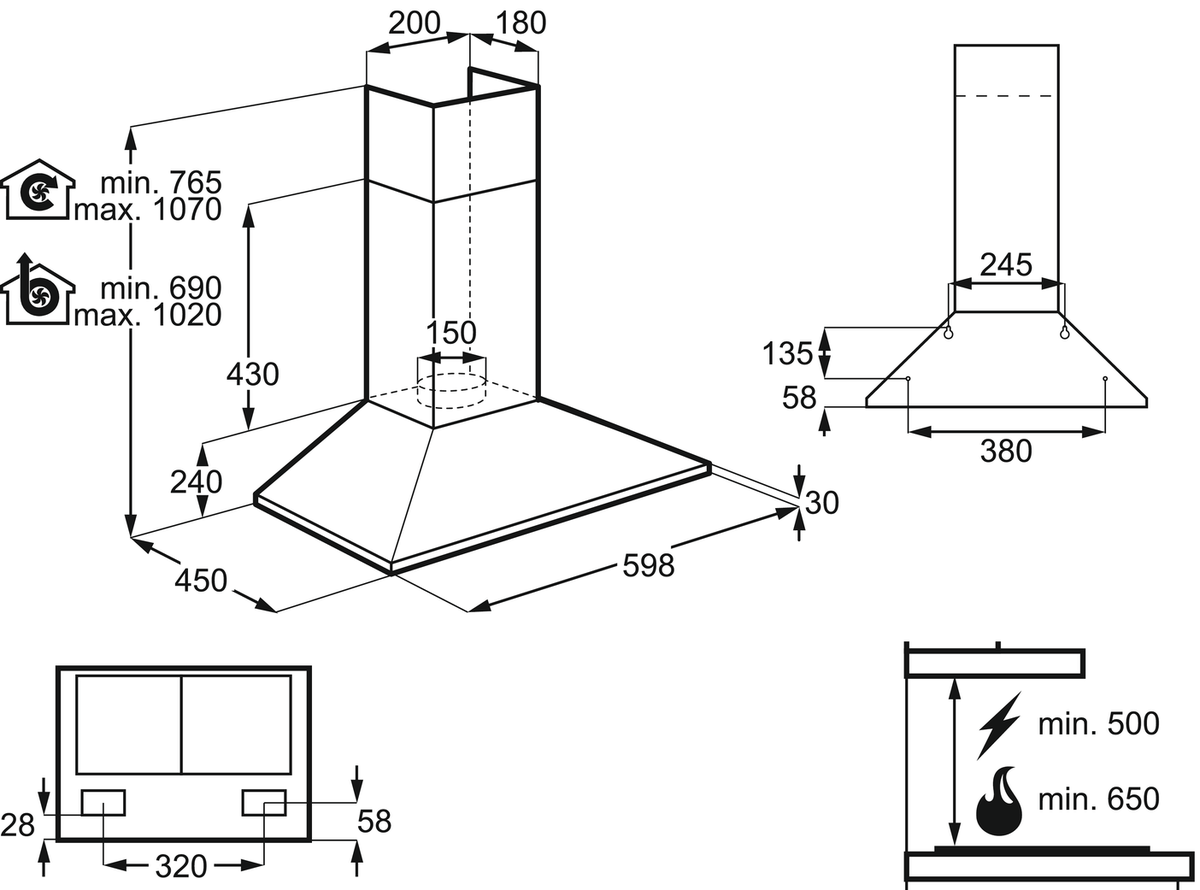 200
180
min. 765
max. 1070
min. 690
max. 1020
430
150
240
450
598
30
245
135
58
380
28
320
58
min. 500
min. 650