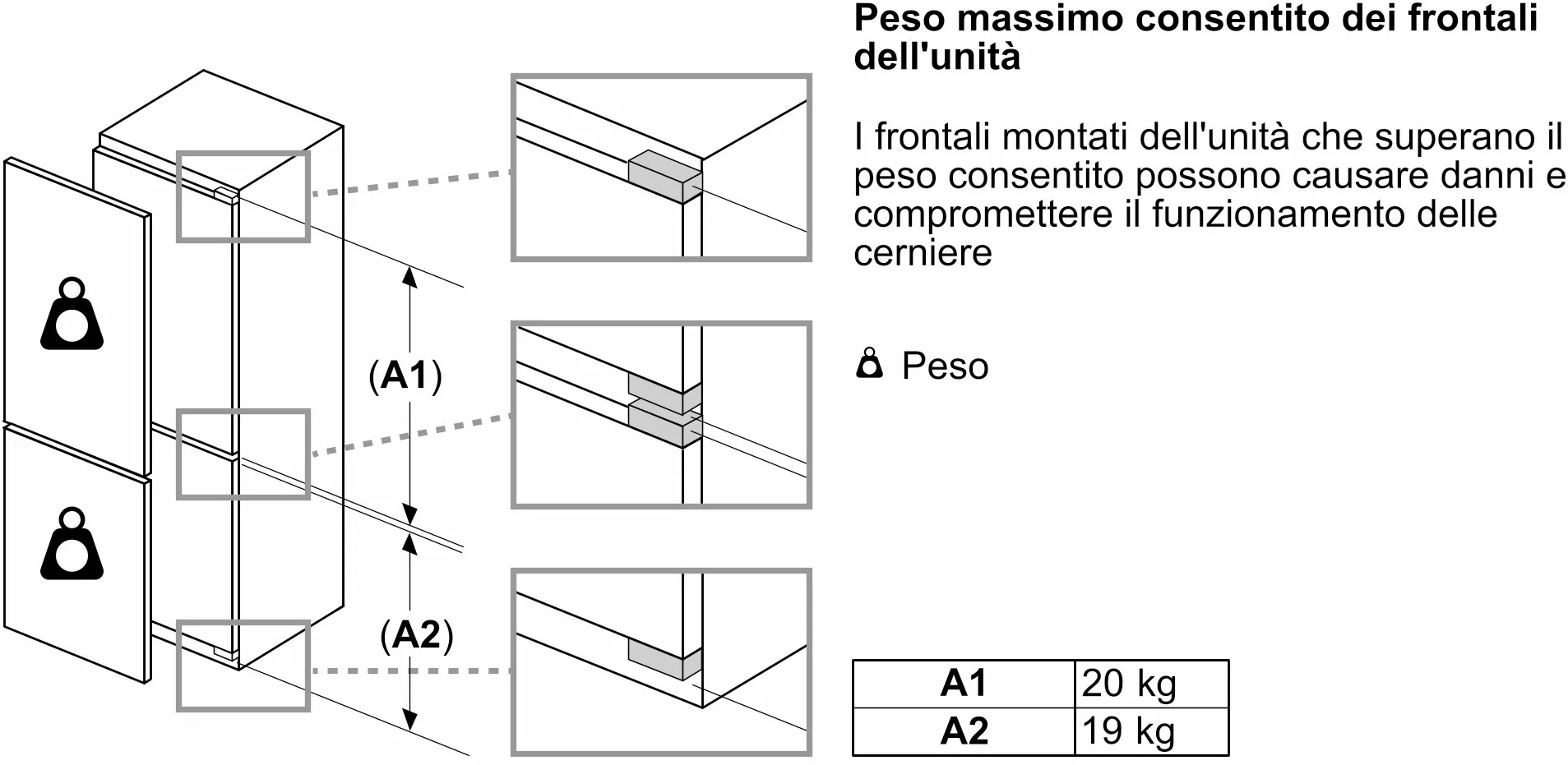 (A1)

(A2)

Peso massimo consentito dei frontali dell'unità

I frontali montati dell'unità che superano il peso consentito possono causare danni e compromettere il funzionamento delle cerniere

Peso

| A1 | 20 kg |
|---|---|
| A2 | 19 kg |