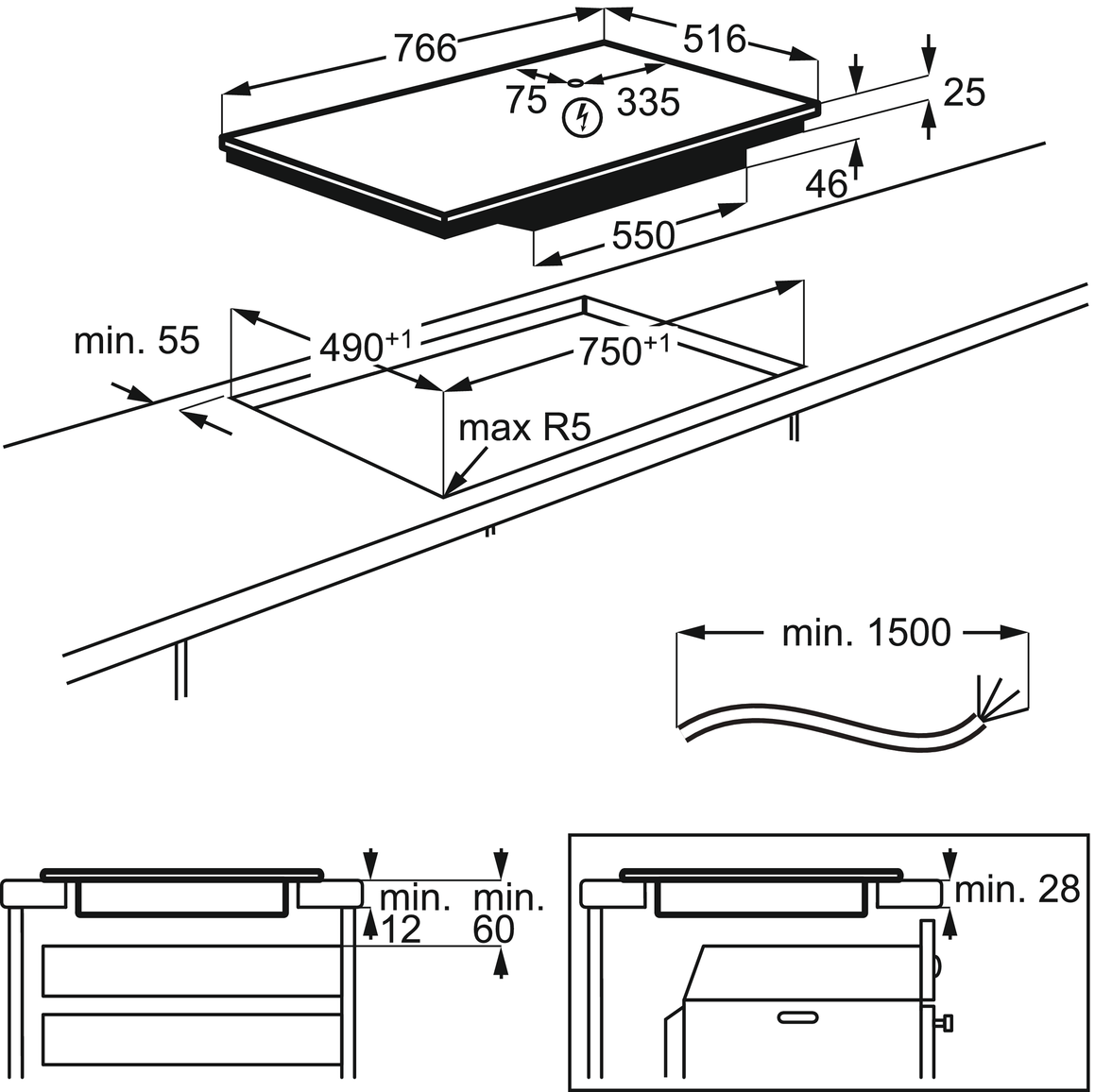 766
516
75
335
25
46
550
min. 55
$490^{+1}$
$750^{+1}$
max R5
min. 1500
min.
12
min.
60
min. 28