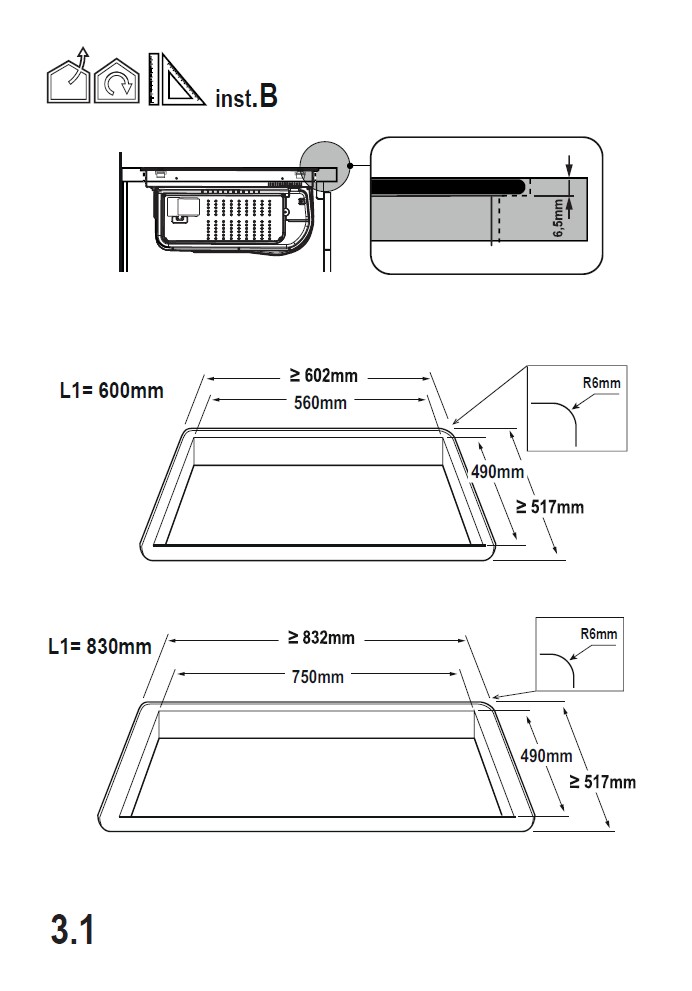 inst.B

6,5mm

L1= 600mm

≥ 602mm

560mm

R6mm

490mm

≥ 517mm

L1= 830mm

≥ 832mm

750mm

R6mm

490mm

≥ 517mm

3.1